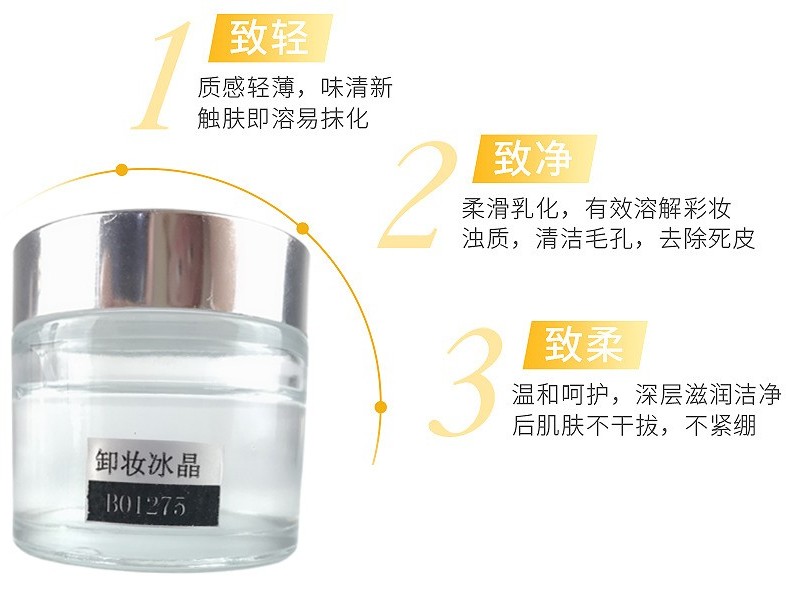 1 致轻
质感轻薄，味清新
触肤即溶易抹化

2 致净
柔滑乳化，有效溶解彩妆
浊质，清洁毛孔，去除死皮

3 致柔
温和呵护，深层滋润洁净
后肌肤不干拔，不紧绷

卸妆冰晶
B01275